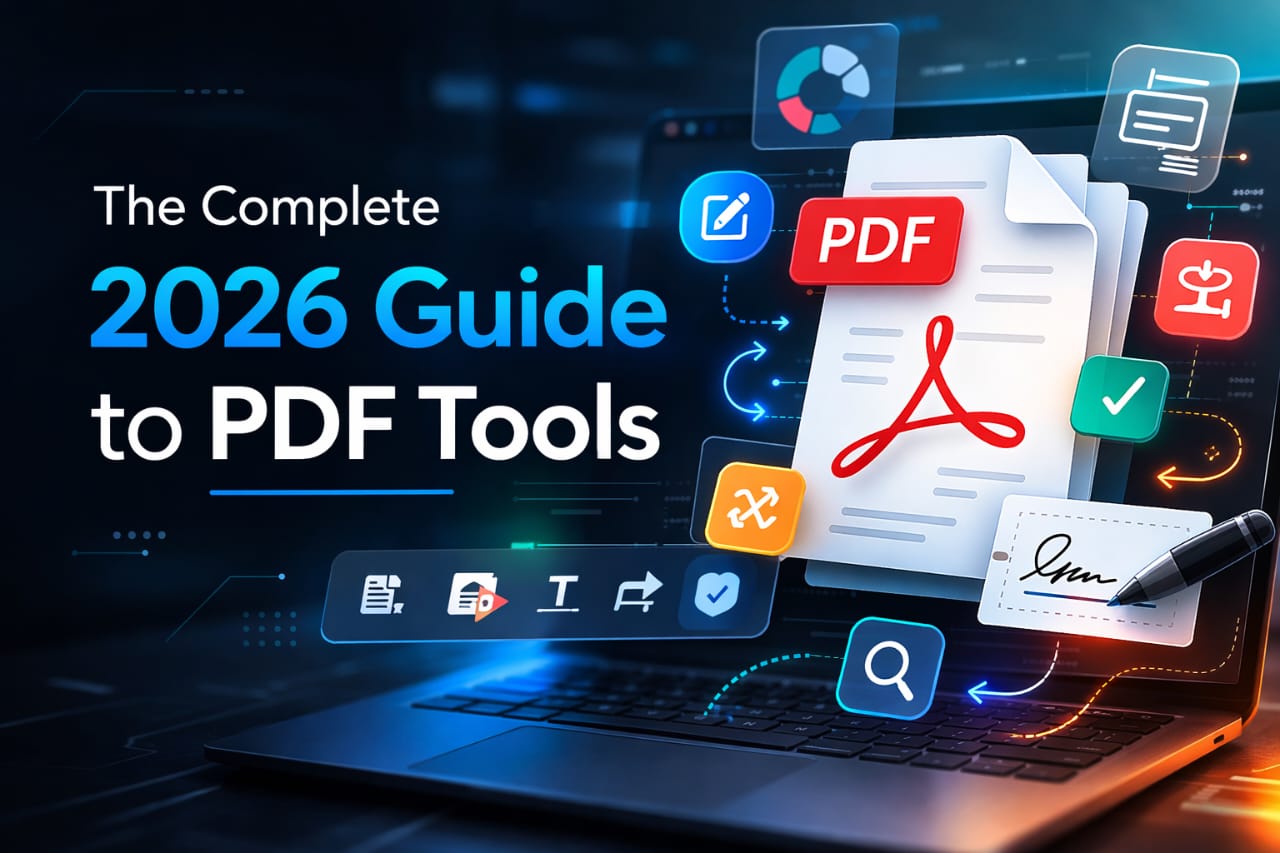 The Complete
2026 Guide
to PDF Tools

PDF